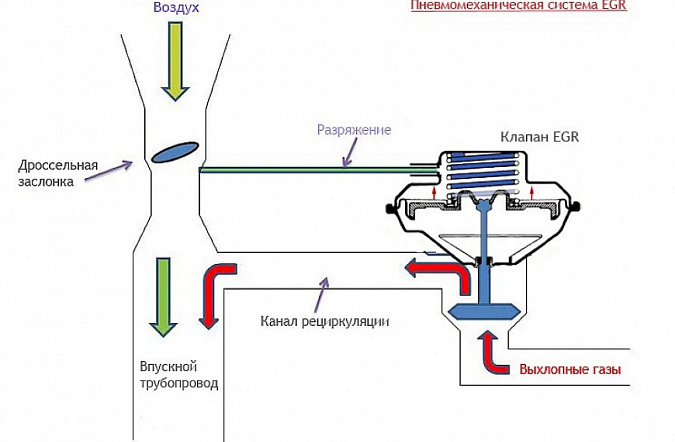 Воздух

Пневмомеханическая система EGR

Разряжение

Клапан EGR

Дроссельная заслонка

Канал рециркуляции

Впускной трубопровод

Выхлопные газы